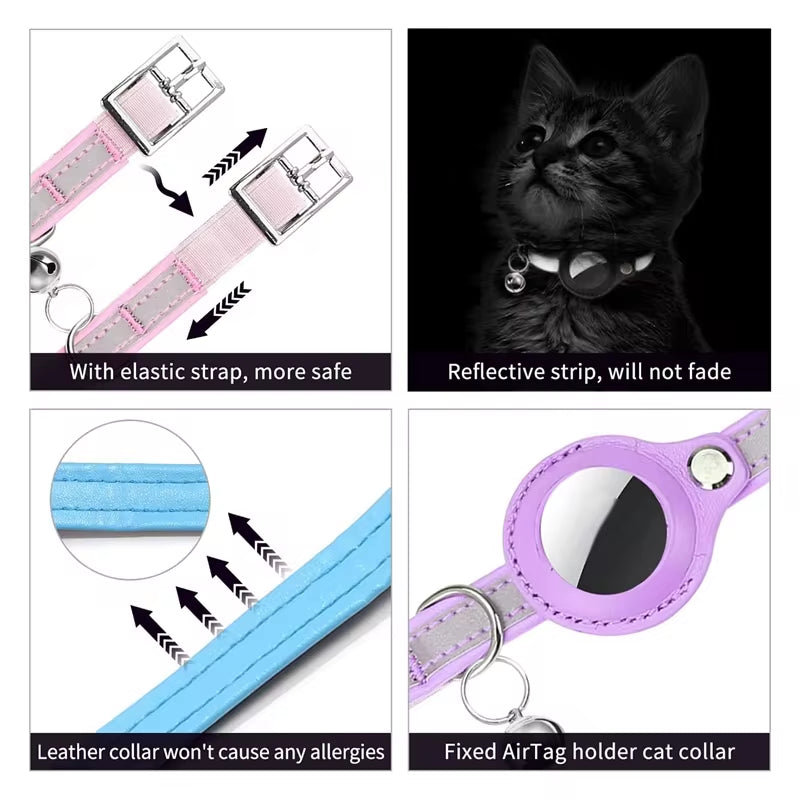 With elastic strap, more safe

Reflective strip, will not fade

Leather collar won't cause any allergies

Fixed AirTag holder cat collar